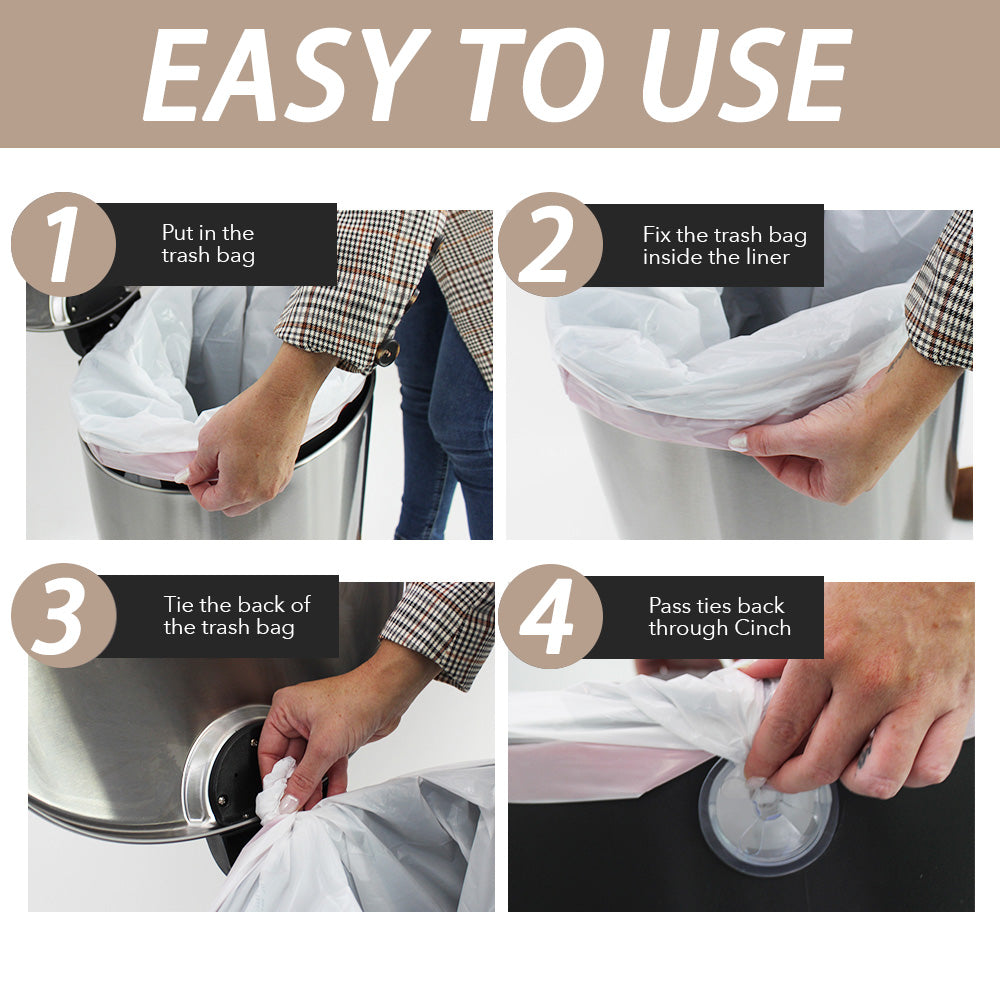 EASY TO USE

1
Put in the trash bag

2
Fix the trash bag inside the liner

3
Tie the back of the trash bag

4
Pass ties back through Cinch